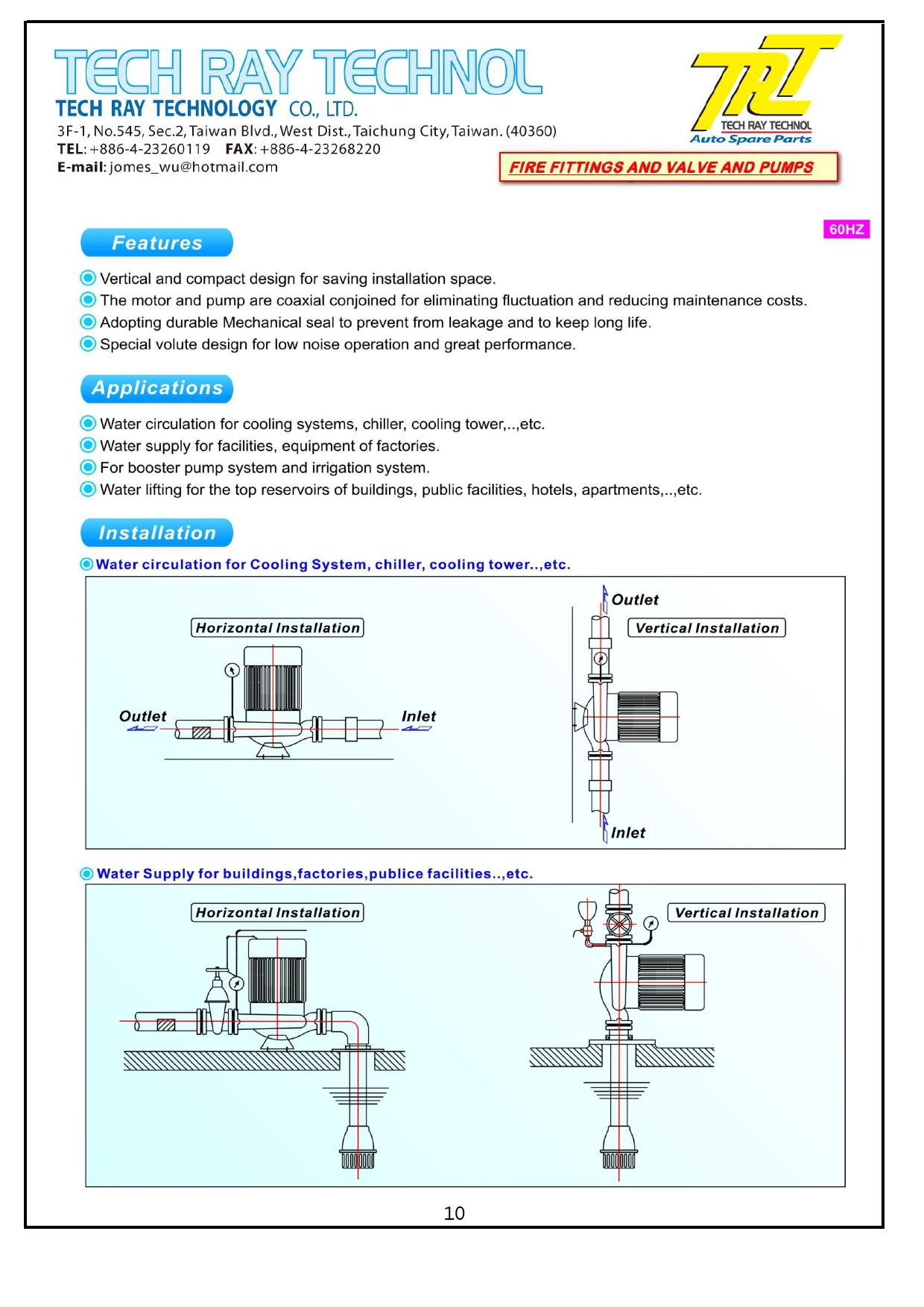 TECH RAY TECHNOL
TECH RAY TECHNOLOGY CO., LTD.
3F-1, No.545, Sec.2, Taiwan Blvd., West Dist., Taichung City, Taiwan. (40360)
TEL: +886-4-23260119 FAX: +886-4-23268220
E-mail: jomes_wu@hotmail.com

TRT
TECH RAY TECHNOL
Auto Spare Parts

FIRE FITTINGS AND VALVE AND PUMPS

60HZ

Features

Vertical and compact design for saving installation space.
The motor and pump are coaxial conjoined for eliminating fluctuation and reducing maintenance costs.
Adopting durable Mechanical seal to prevent from leakage and to keep long life.
Special volute design for low noise operation and great performance.

Applications

Water circulation for cooling systems, chiller, cooling tower,..,etc.
Water supply for facilities, equipment of factories.
For booster pump system and irrigation system.
Water lifting for the top reservoirs of buildings, public facilities, hotels, apartments,..,etc.

Installation

Water circulation for Cooling System, chiller, cooling tower..,etc.

Horizontal Installation
Outlet
Inlet

Outlet
Vertical Installation
Inlet

Water Supply for buildings,factories,publice facilities..,etc.

Horizontal Installation

Vertical Installation

10